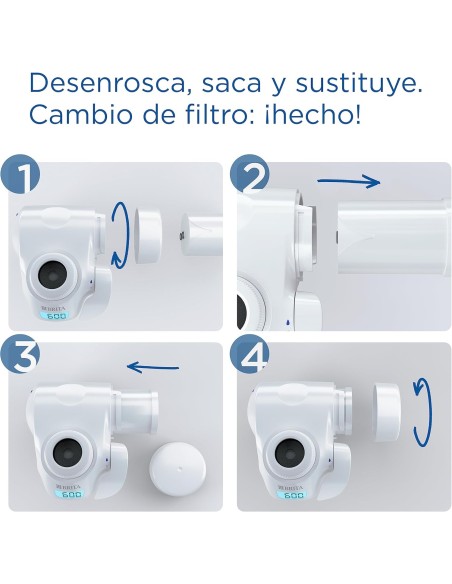 Desenrosca, saca y sustituye.
Cambio de filtro: ¡hecho!

1

BRITA
600

2

3

BRITA
600

4

BRITA
600