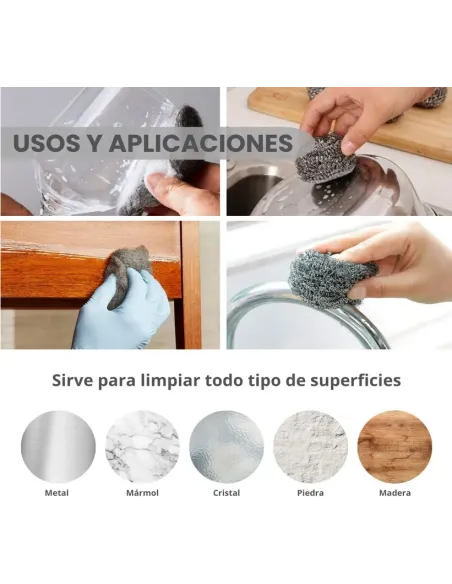 USOS Y APLICACIONES

Sirve para limpiar todo tipo de superficies

Metal

Mármol

Cristal

Piedra

Madera