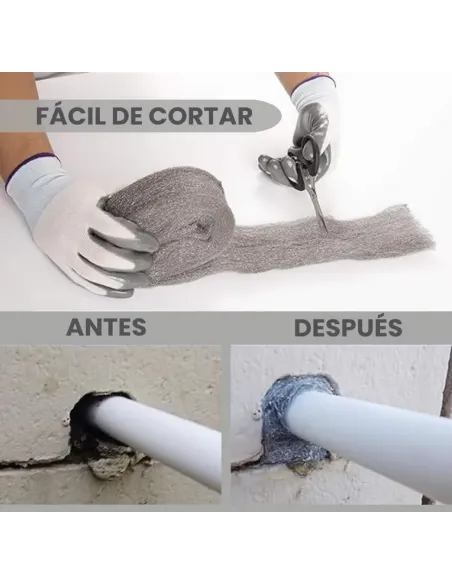 FÁCIL DE CORTAR

ANTES

DESPUÉS