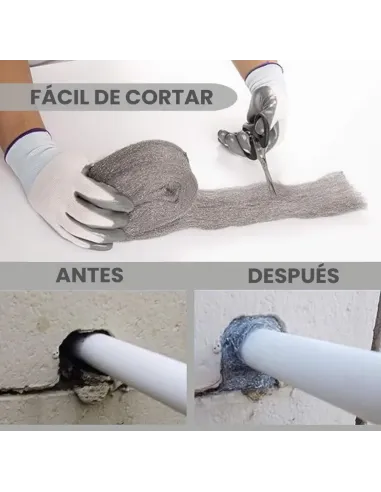 FÁCIL DE CORTAR

ANTES

DESPUÉS