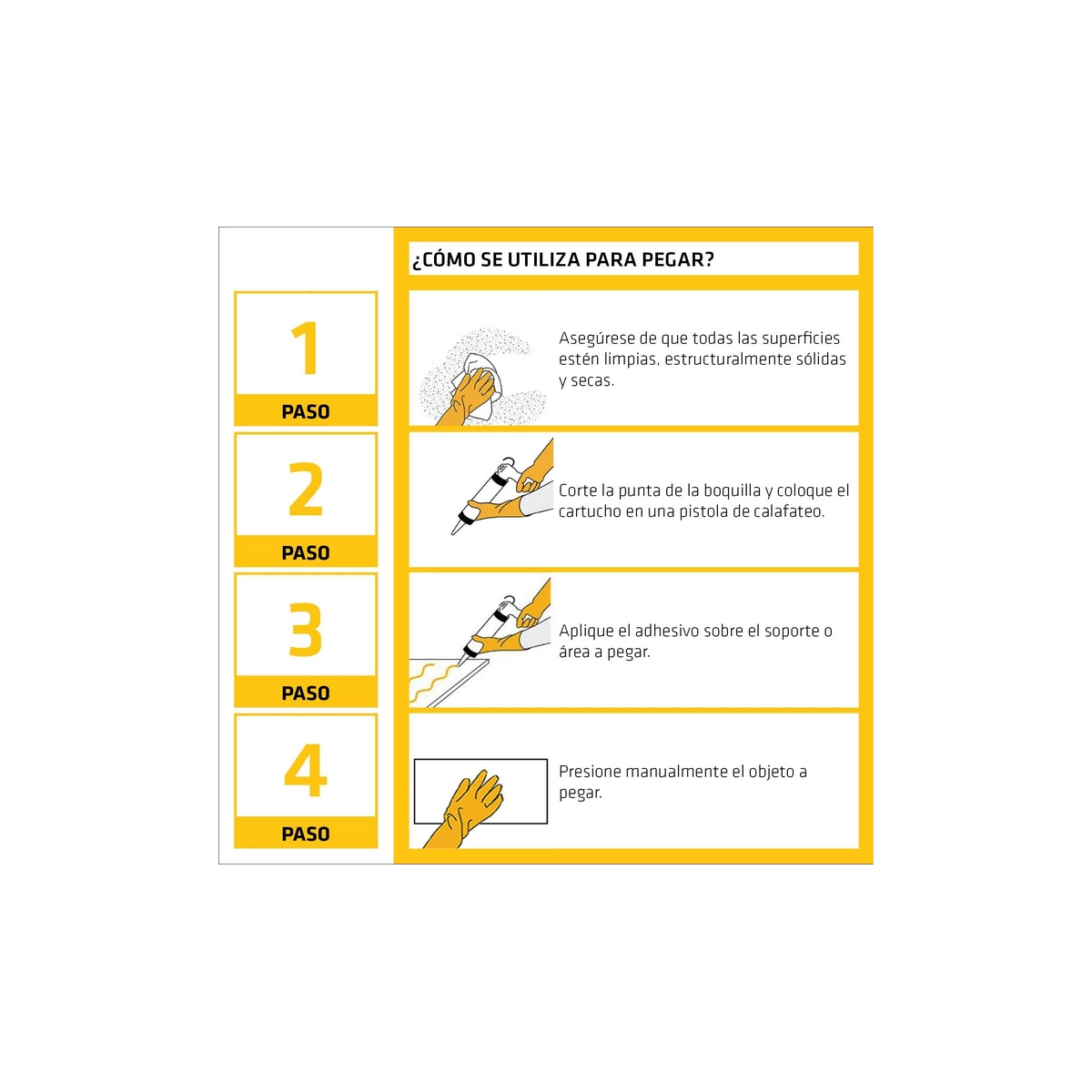 ¿CÓMO SE UTILIZA PARA PEGAR?

1
PASO

Asegúrese de que todas las superficies estén limpias, estructuralmente sólidas y secas.

2
PASO

Corte la punta de la boquilla y coloque el cartucho en una pistola de calafateo.

3
PASO

Aplique el adhesivo sobre el soporte o área a pegar.

4
PASO

Presione manualmente el objeto a pegar.