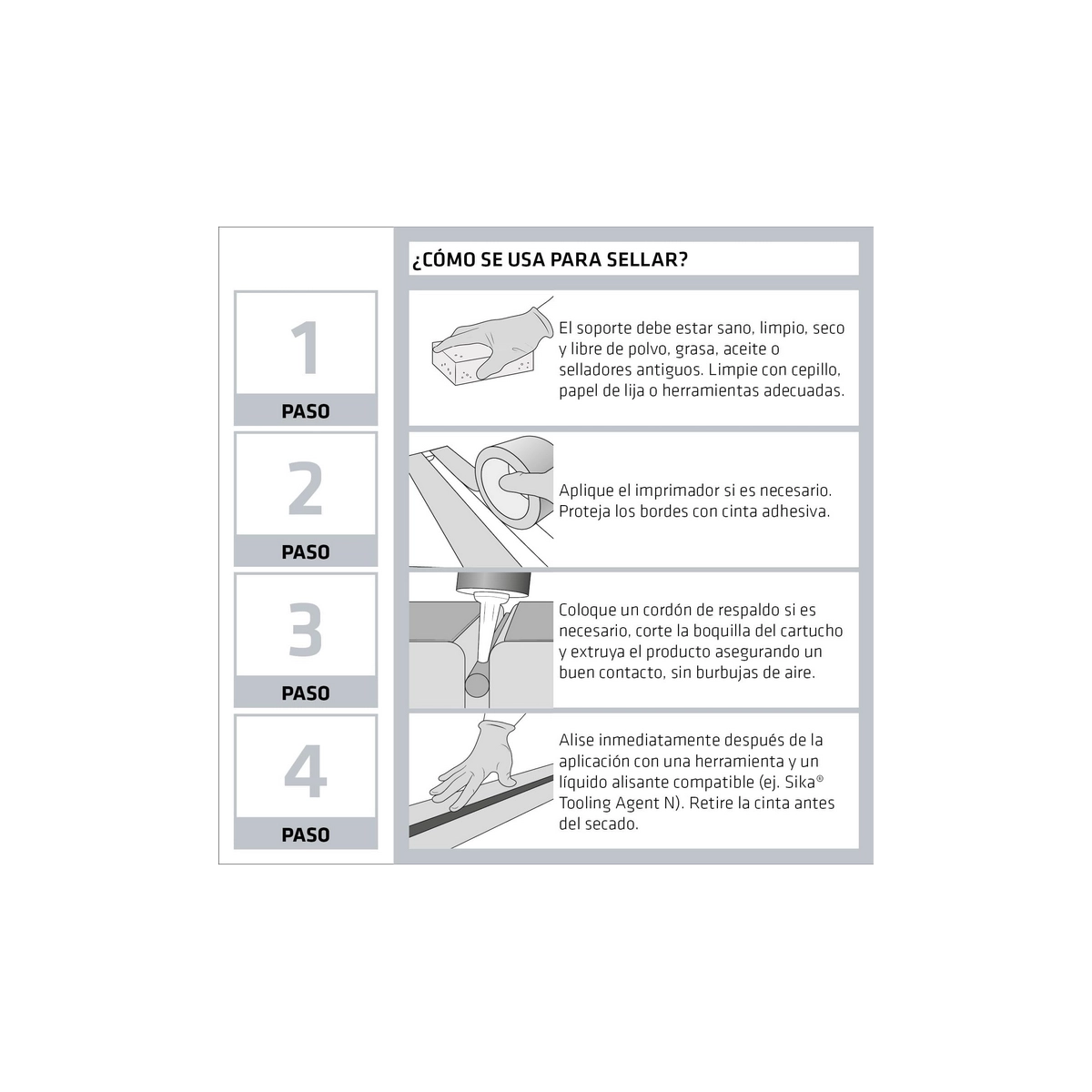 ¿CÓMO SE USA PARA SELLAR?

1
PASO

El soporte debe estar sano, limpio, seco y libre de polvo, grasa, aceite o selladores antiguos. Limpie con cepillo, papel de lija o herramientas adecuadas.

2
PASO

Aplique el imprimador si es necesario. Proteja los bordes con cinta adhesiva.

3
PASO

Coloque un cordón de respaldo si es necesario, corte la boquilla del cartucho y extruya el producto asegurando un buen contacto, sin burbujas de aire.

4
PASO

Alise inmediatamente después de la aplicación con una herramienta y un líquido alisante compatible (ej. Sika® Tooling Agent N). Retire la cinta antes del secado.