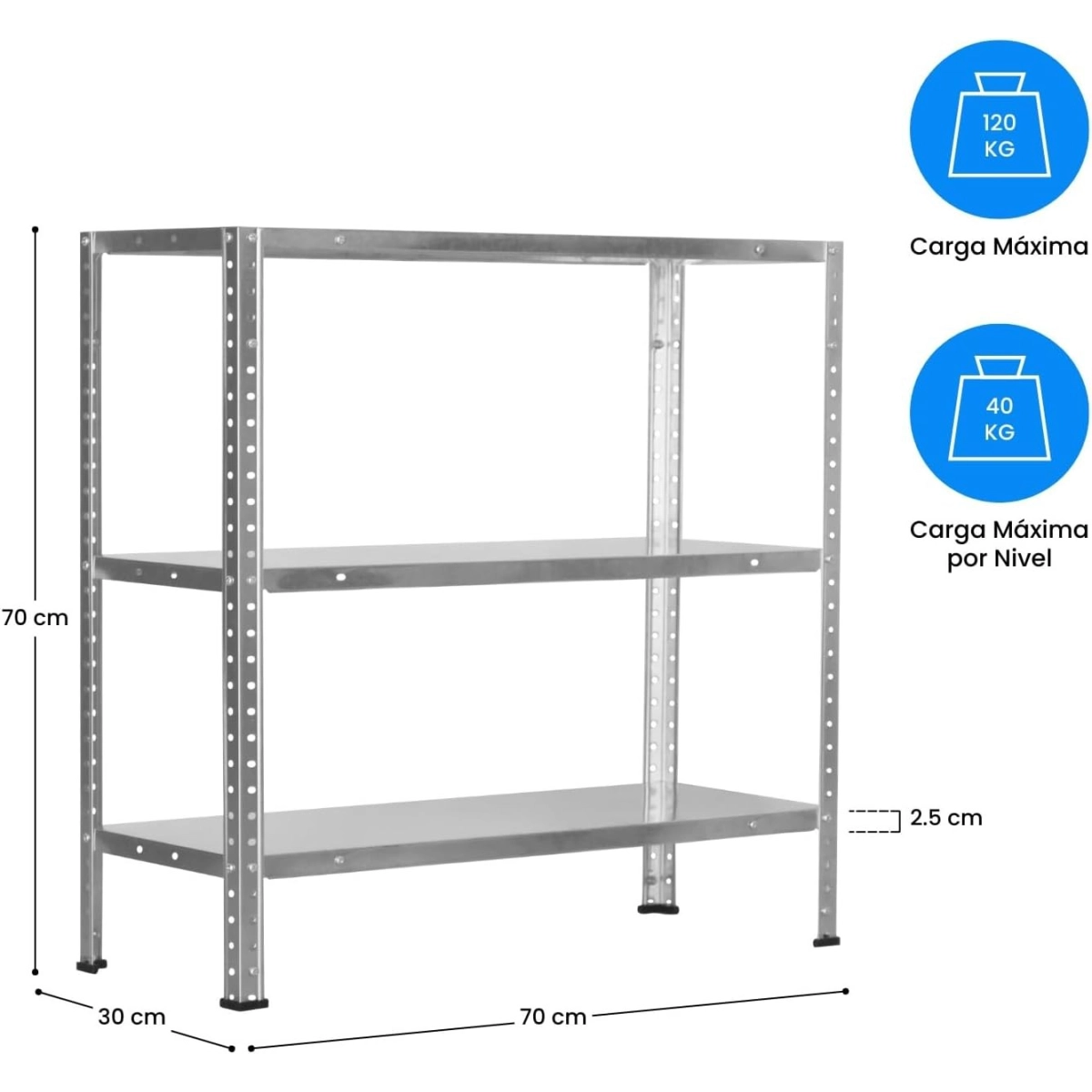 120 KG

Carga Máxima

40 KG

Carga Máxima por Nivel

70 cm

2.5 cm

30 cm

70 cm