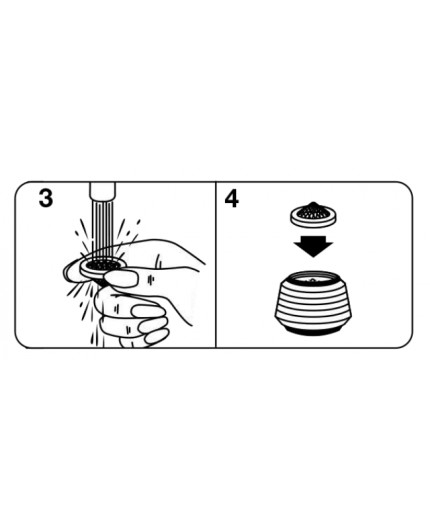 3

4