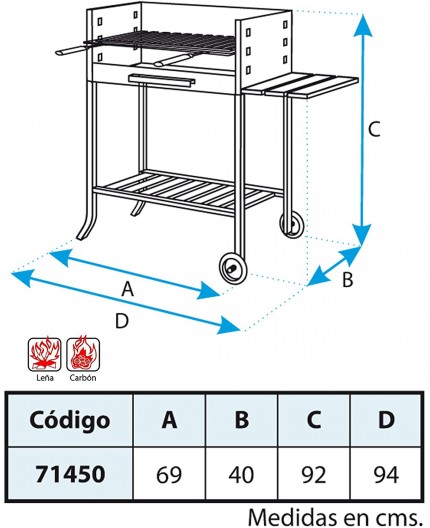 C

B

A

D

Leña Carbón

| Código | A | B | C | D |
|---|---|---|---|---|
| 71450 | 69 | 40 | 92 | 94 |

Medidas en cms.