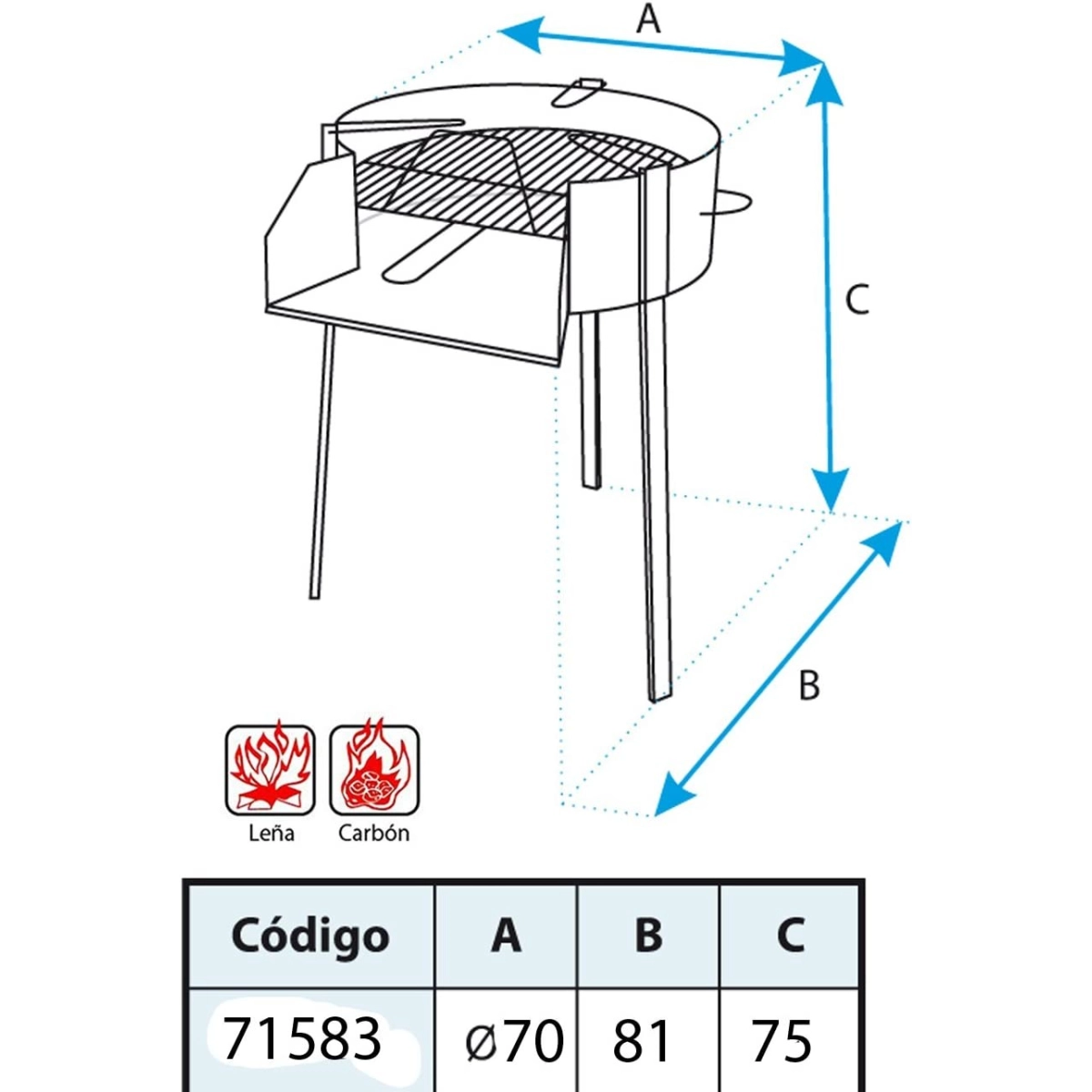 A

C

B

Leña Carbón

| Código | A | B | C |
|---|---|---|---|
| 71583 | ø70 | 81 | 75 |