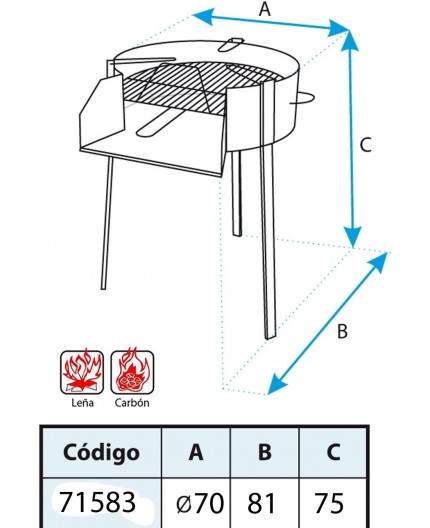 A

C

B

Leña Carbón

| Código | A | B | C |
|---|---|---|---|
| 71583 | ø70 | 81 | 75 |