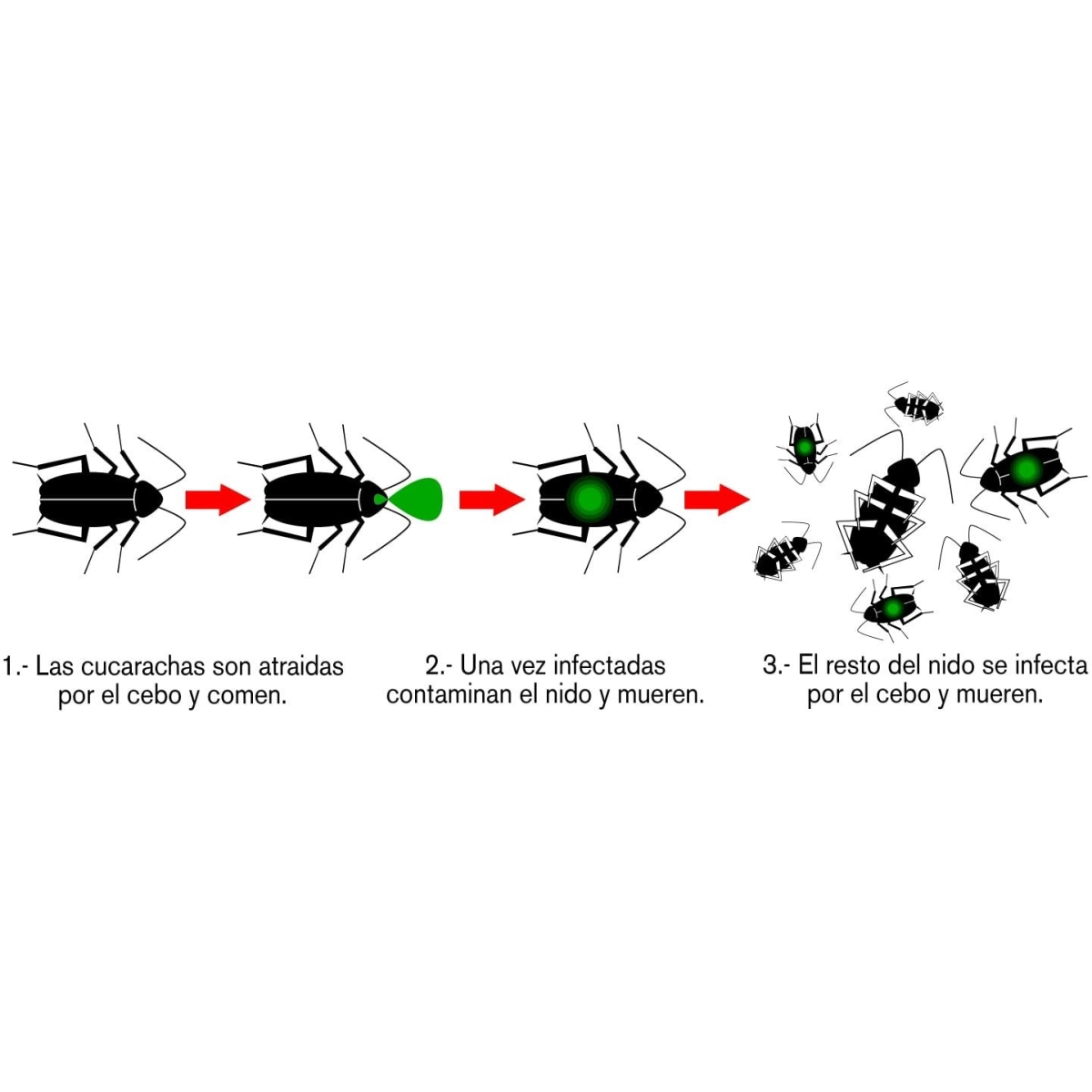 1.- Las cucarachas son atraidas por el cebo y comen.

2.- Una vez infectadas contaminan el nido y mueren.

3.- El resto del nido se infecta por el cebo y mueren.