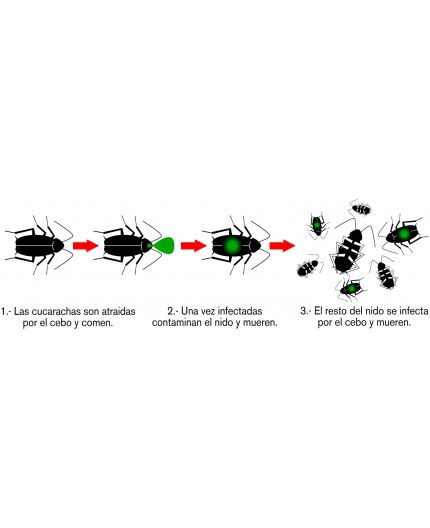 1.- Las cucarachas son atraidas por el cebo y comen.

2.- Una vez infectadas contaminan el nido y mueren.

3.- El resto del nido se infecta por el cebo y mueren.