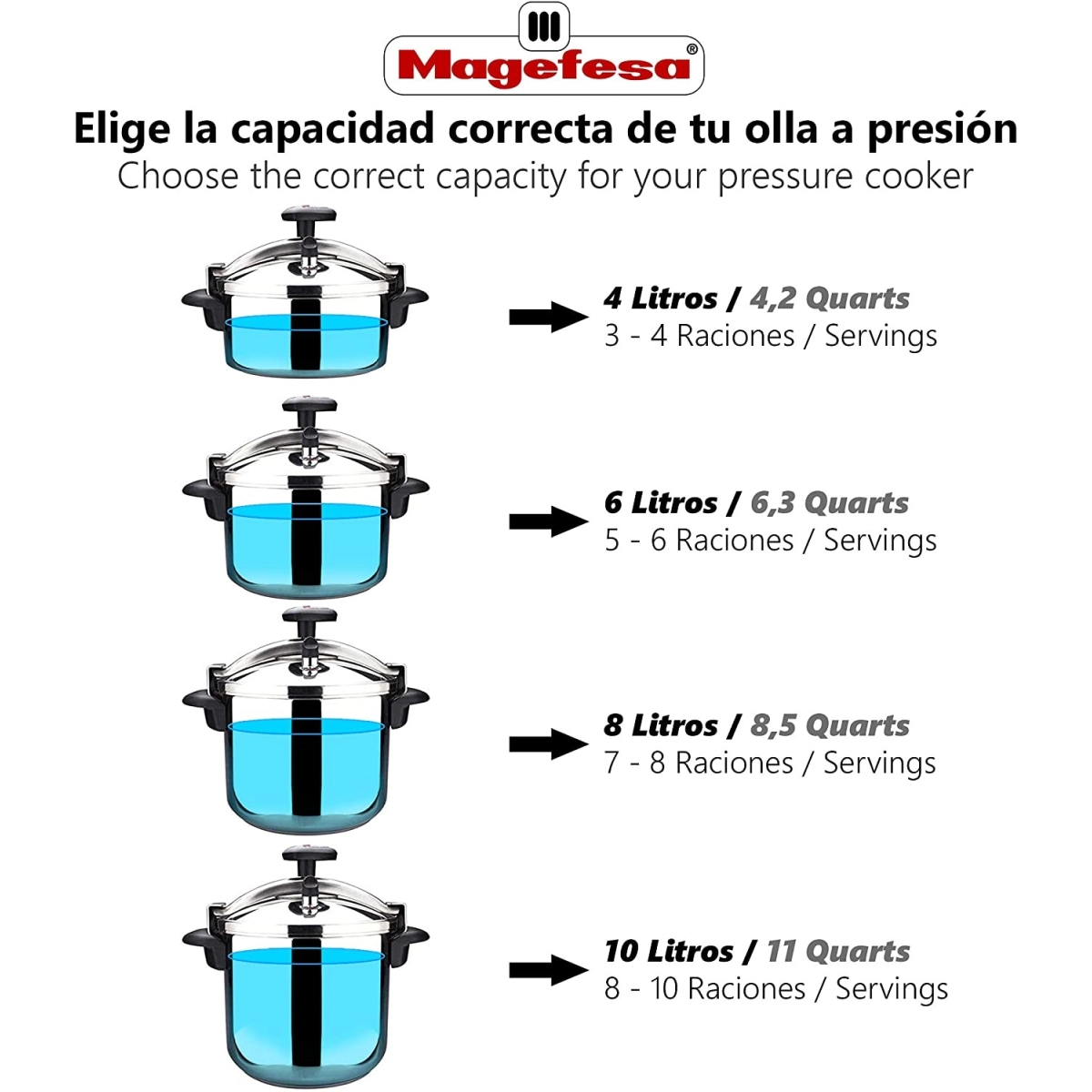 Magefesa®

Elige la capacidad correcta de tu olla a presión
Choose the correct capacity for your pressure cooker

4 Litros / 4,2 Quarts
3 - 4 Raciones / Servings

6 Litros / 6,3 Quarts
5 - 6 Raciones / Servings

8 Litros / 8,5 Quarts
7 - 8 Raciones / Servings

10 Litros / 11 Quarts
8 - 10 Raciones / Servings