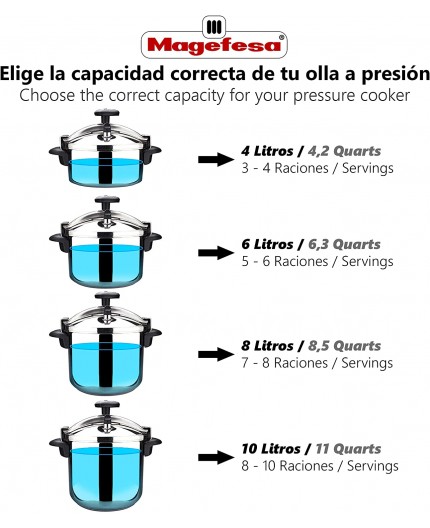 Magefesa®

Elige la capacidad correcta de tu olla a presión
Choose the correct capacity for your pressure cooker

4 Litros / 4,2 Quarts
3 - 4 Raciones / Servings

6 Litros / 6,3 Quarts
5 - 6 Raciones / Servings

8 Litros / 8,5 Quarts
7 - 8 Raciones / Servings

10 Litros / 11 Quarts
8 - 10 Raciones / Servings